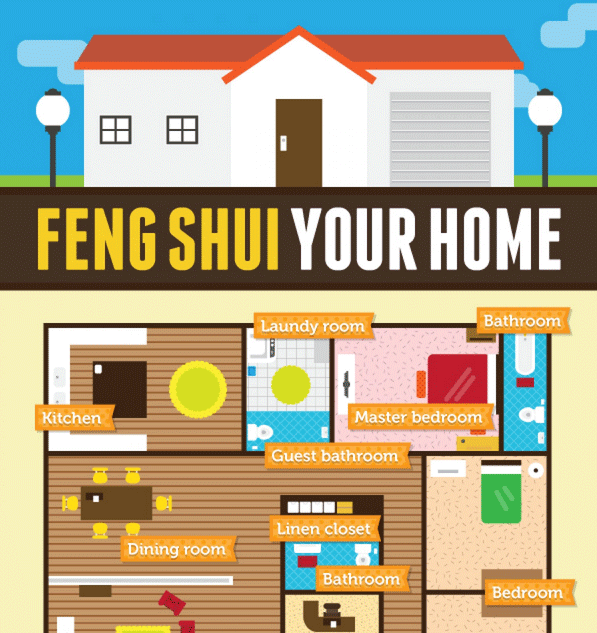 FENG SHUI YOUR HOME

Laundy room
Bathroom
Kitchen
Master bedroom
Guest bathroom
Linen closet
Dining room
Bathroom
Bedroom